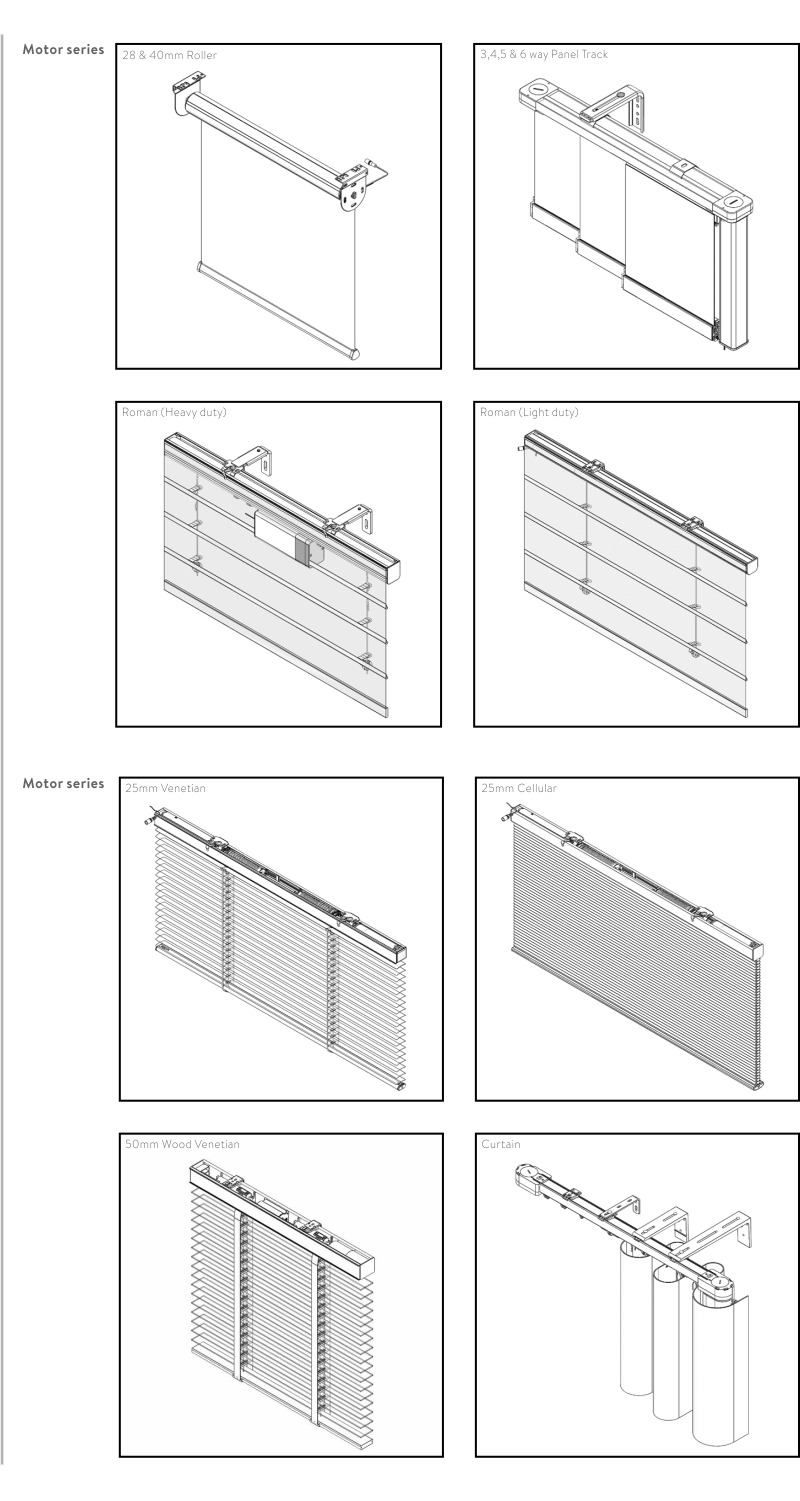 Motor series

28 & 40mm Roller

3,4,5 & 6 way Panel Track

Roman (Heavy duty)

Roman (Light duty)

Motor series

25mm Venetian

25mm Cellular

50mm Wood Venetian

Curtain